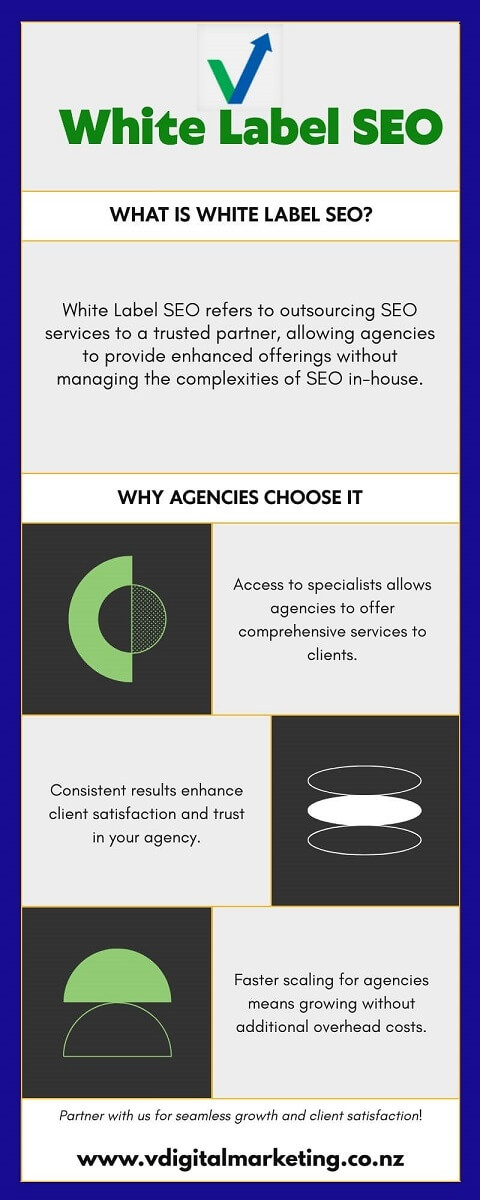 White Label SEO

WHAT IS WHITE LABEL SEO?

White Label SEO refers to outsourcing SEO services to a trusted partner, allowing agencies to provide enhanced offerings without managing the complexities of SEO in-house.

WHY AGENCIES CHOOSE IT

Access to specialists allows agencies to offer comprehensive services to clients.

Consistent results enhance client satisfaction and trust in your agency.

Faster scaling for agencies means growing without additional overhead costs.

Partner with us for seamless growth and client satisfaction!

www.vdigitalmarketing.co.nz